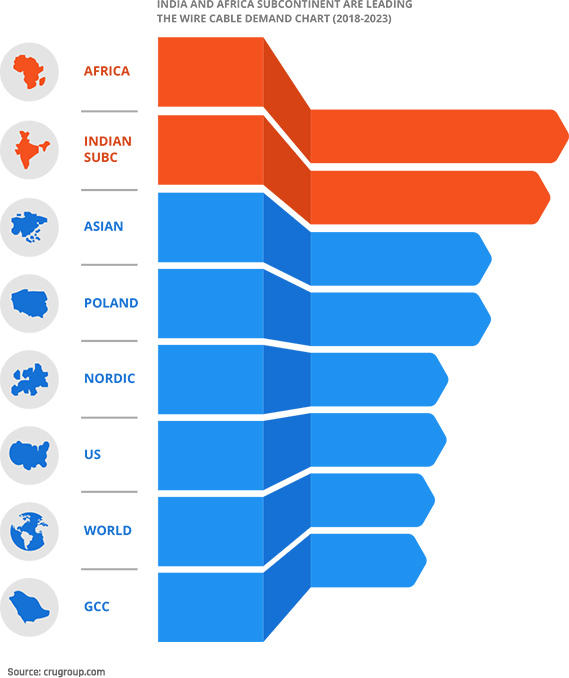 INDIA AND AFRICA SUBCONTINENT ARE LEADING THE WIRE CABLE DEMAND CHART (2018-2023)

AFRICA

INDIAN SUBC

ASIAN

POLAND

NORDIC

US

WORLD

GCC

Source: crugroup.com